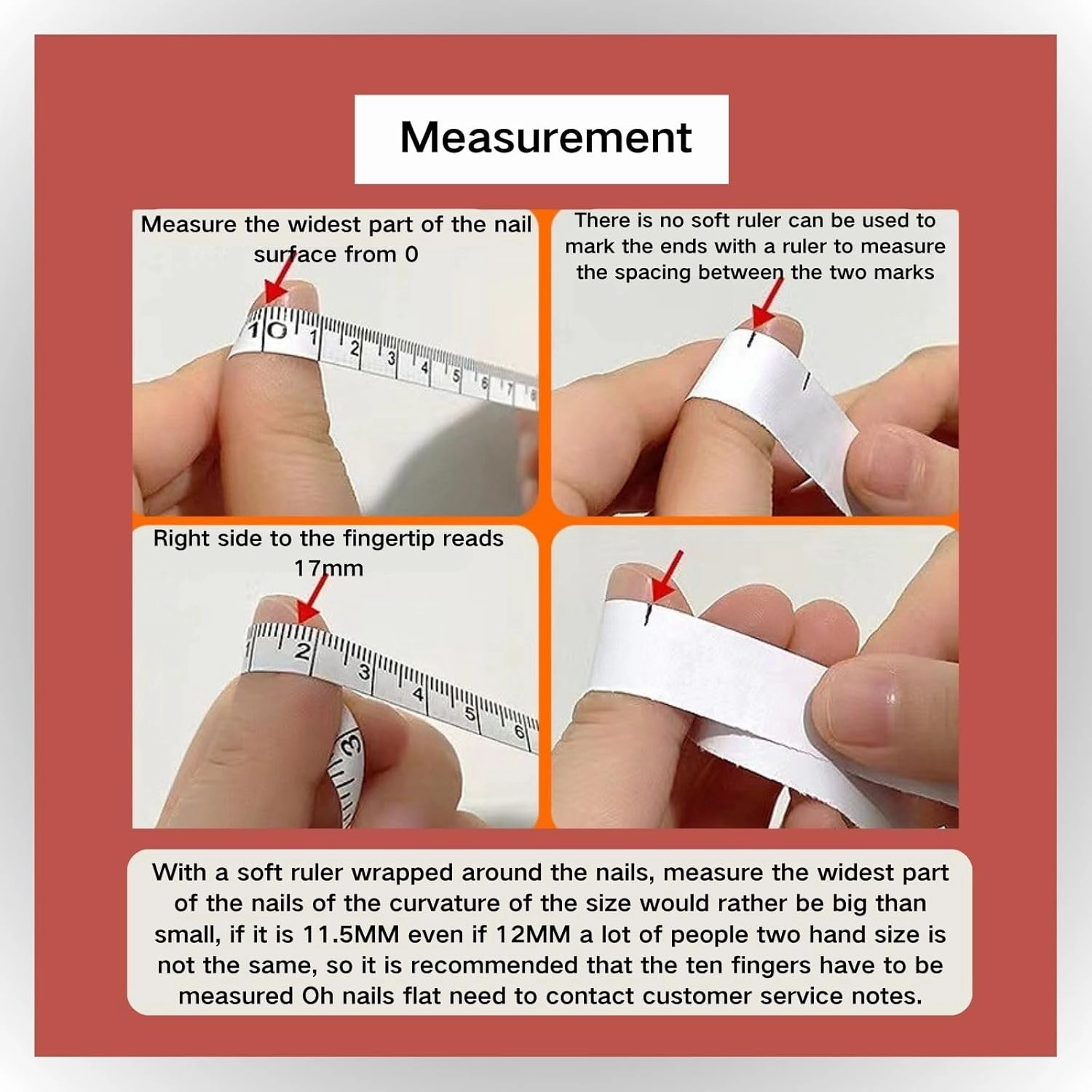 Measurement

Measure the widest part of the nail surface from 0

10 1 2 3 4 5 6 7 8

There is no soft ruler can be used to mark the ends with a ruler to measure the spacing between the two marks

Right side to the fingertip reads 17mm

2 3 4 5 6

3

With a soft ruler wrapped around the nails, measure the widest part of the nails of the curvature of the size would rather be big than small, if it is 11.5MM even if 12MM a lot of people two hand size is not the same, so it is recommended that the ten fingers have to be measured Oh nails flat need to contact customer service notes.